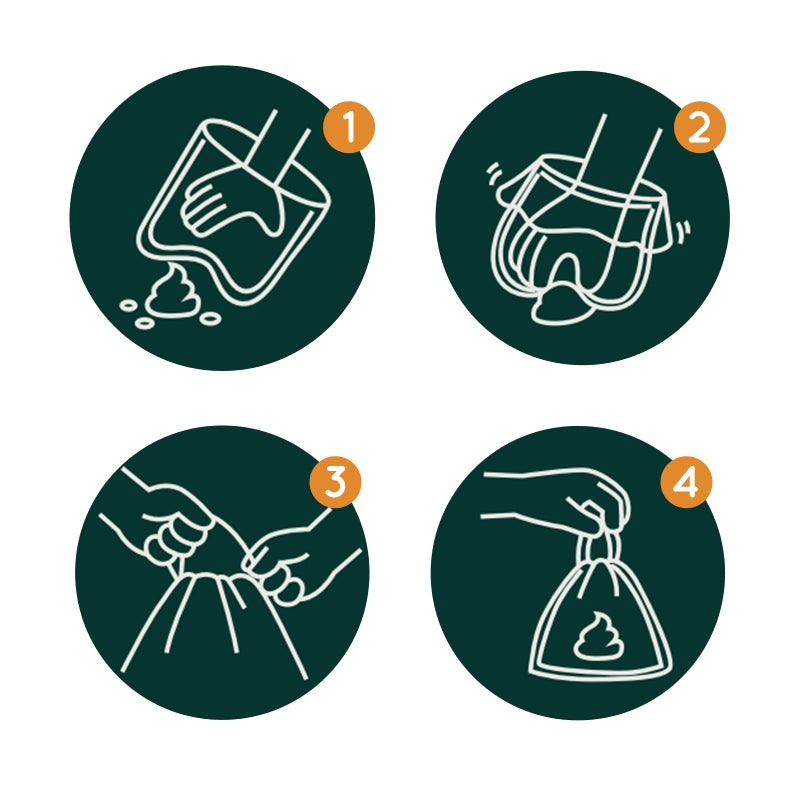 1
2
3
4